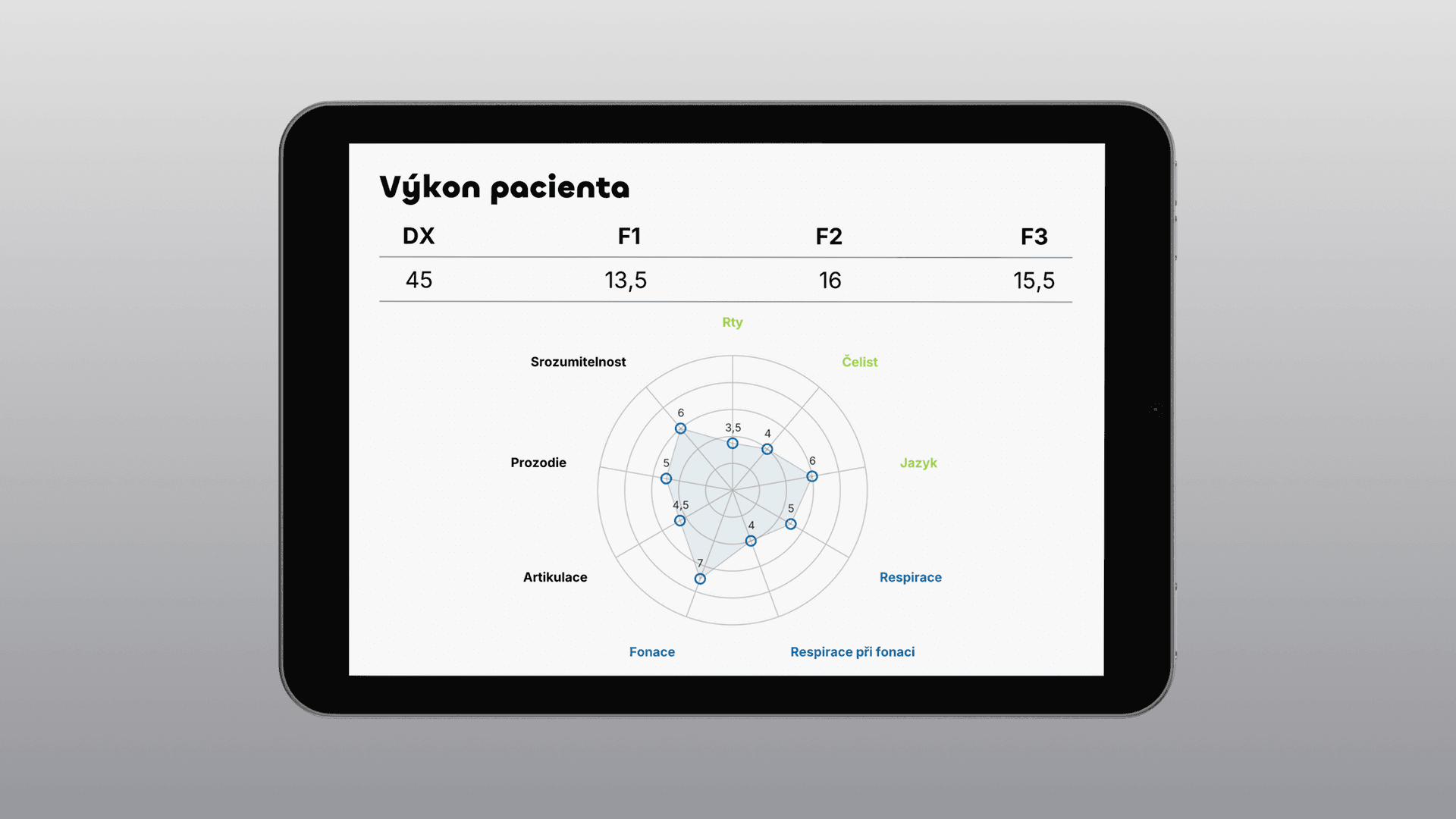 Výkon pacienta

| DX | F1 | F2 | F3 |
|---|---|---|---|
| 45 | 13,5 | 16 | 15,5 |

Rty
Čelist
Jazyk
Respirace
Respirace při fonaci
Fonace
Artikulace
Prozodie
Srozumitelnost

3,5
4
6
5
4
7
4,5
5
6